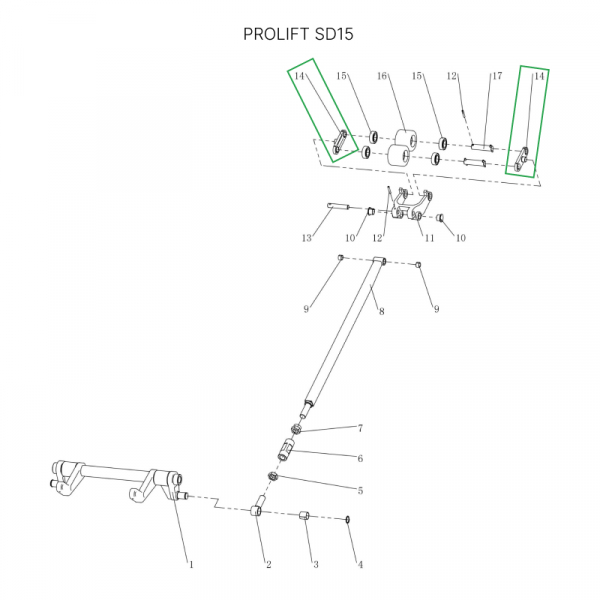 PROLIFT SD15

14
15
16
15
12
17
14
13
10
12
11
10
9
8
9
7
6
5
1
2
3
4