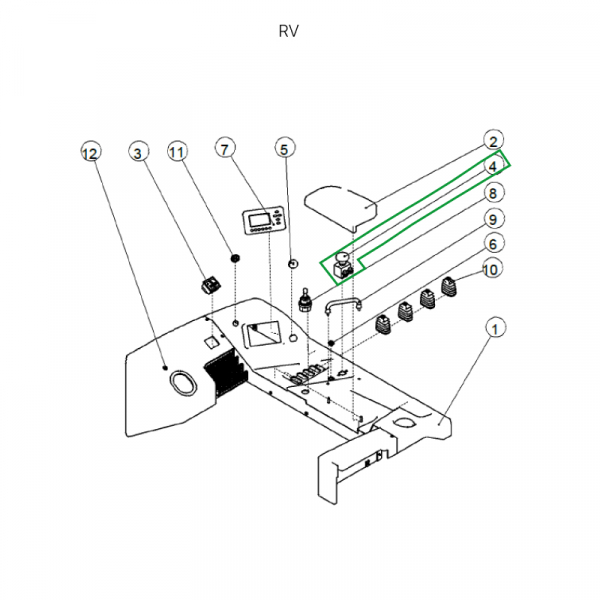 RV

12
3
11
7
5
2
4
8
9
6
10
1