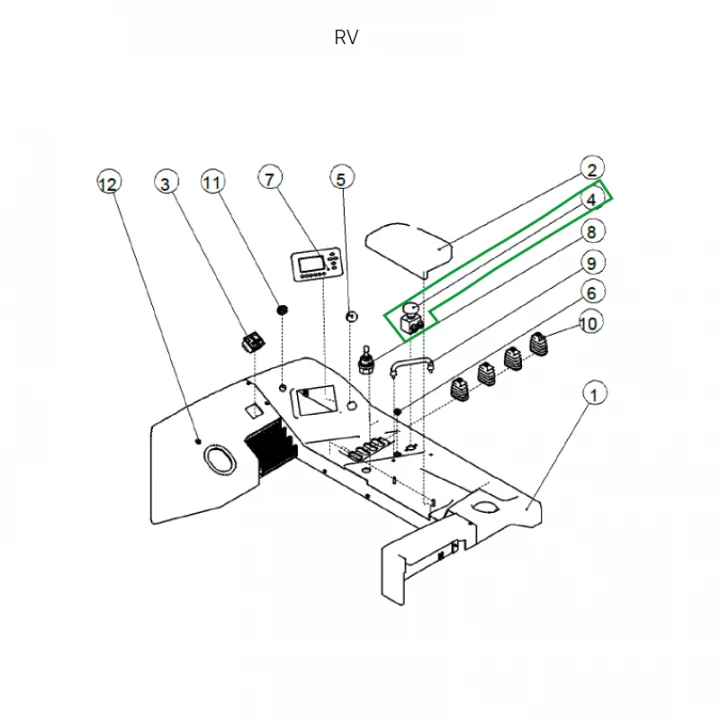 RV

12
3
11
7
5
2
4
8
9
6
10
1