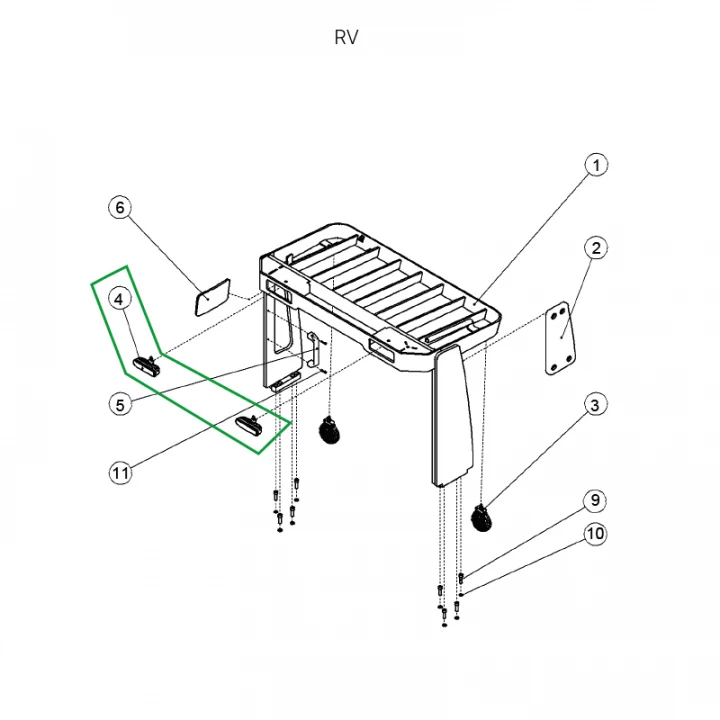 RV

1
6
2
4
5
3
11
9
10