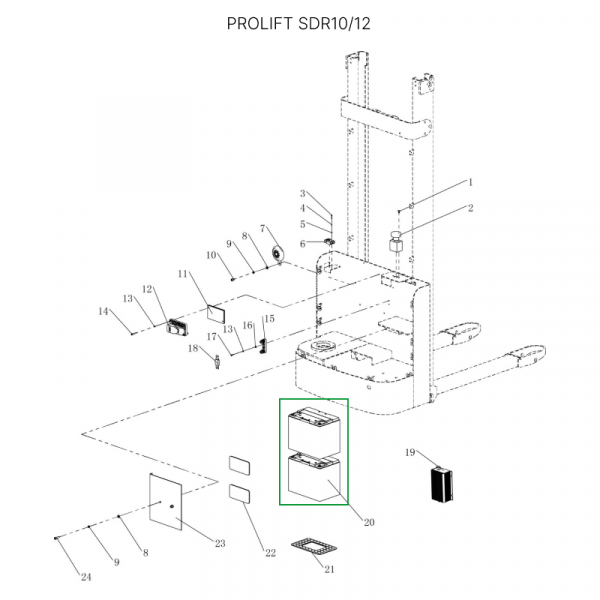 PROLIFT SDR10/12

1
2
3
4
5
6
7
8
9
10
11
12
13
14
13
16
15
17
18
19
20
21
22
23
8
9
24