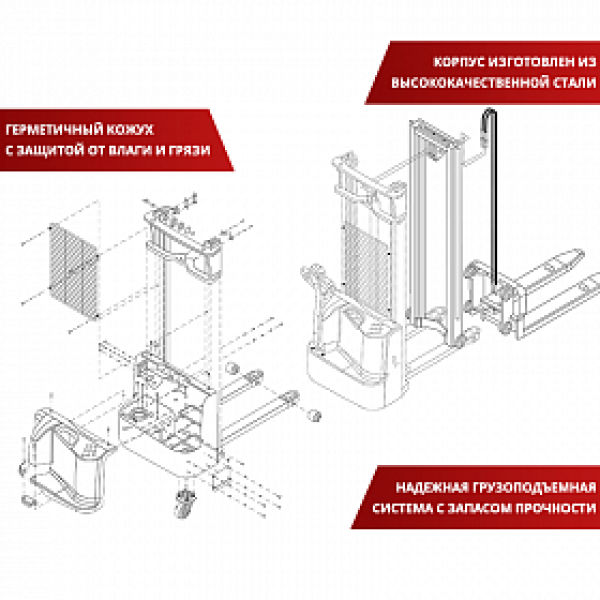 КОРПУС ИЗГОТОВЛЕН ИЗ ВЫСОКОКАЧЕСТВЕННОЙ СТАЛИ

ГЕРМЕТИЧНЫЙ КОЖУХ С ЗАЩИТОЙ ОТ ВЛАГИ И ГРЯЗИ

НАДЕЖНАЯ ГРУЗОПОДЪЕМНАЯ СИСТЕМА С ЗАПАСОМ ПРОЧНОСТИ