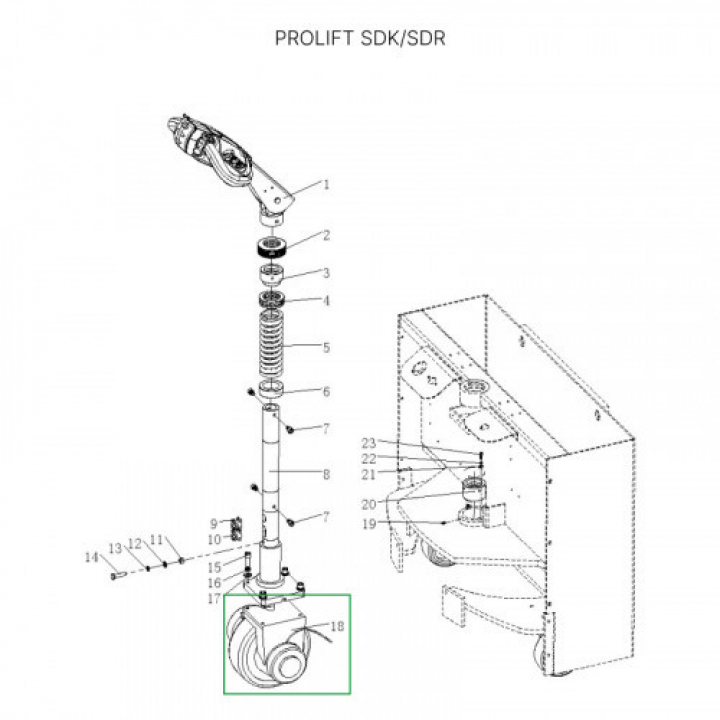 PROLIFT SDK/SDR

1
2
3
4
5
6
7
8
7
9
10
11
12
13
14
15
16
17
18
23
22
21
20
19