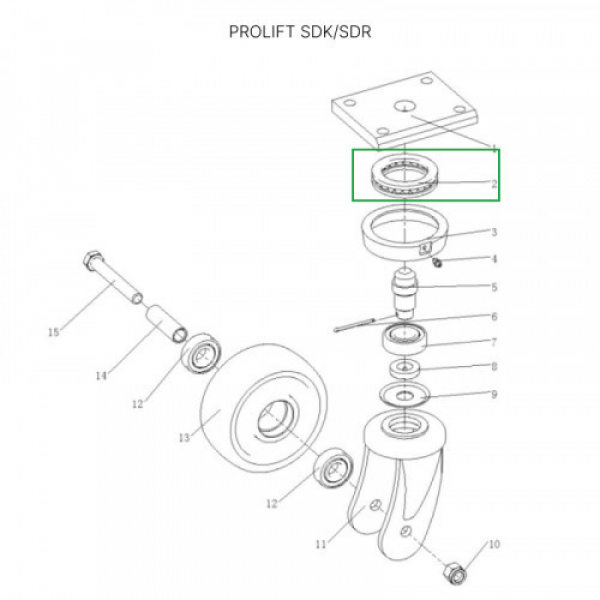 PROLIFT SDK/SDR

1
2
3
4
5
6
7
8
9
15
14
12
13
12
11
10