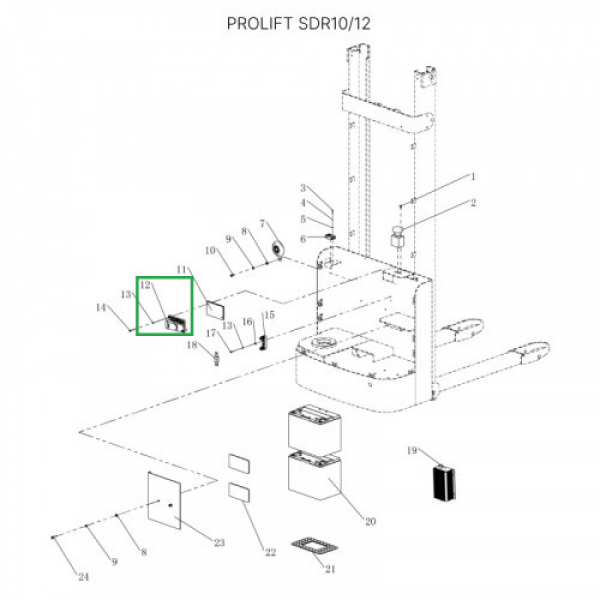 PROLIFT SDR10/12

1
2
3
4
5
6
7
8
9
10
11
12
13
14
13
16
15
17
18
19
20
21
22
23
8
9
24